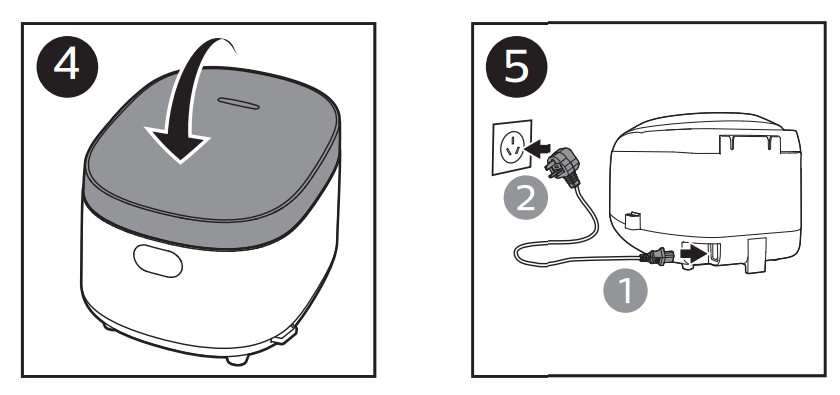 4

5

2

1