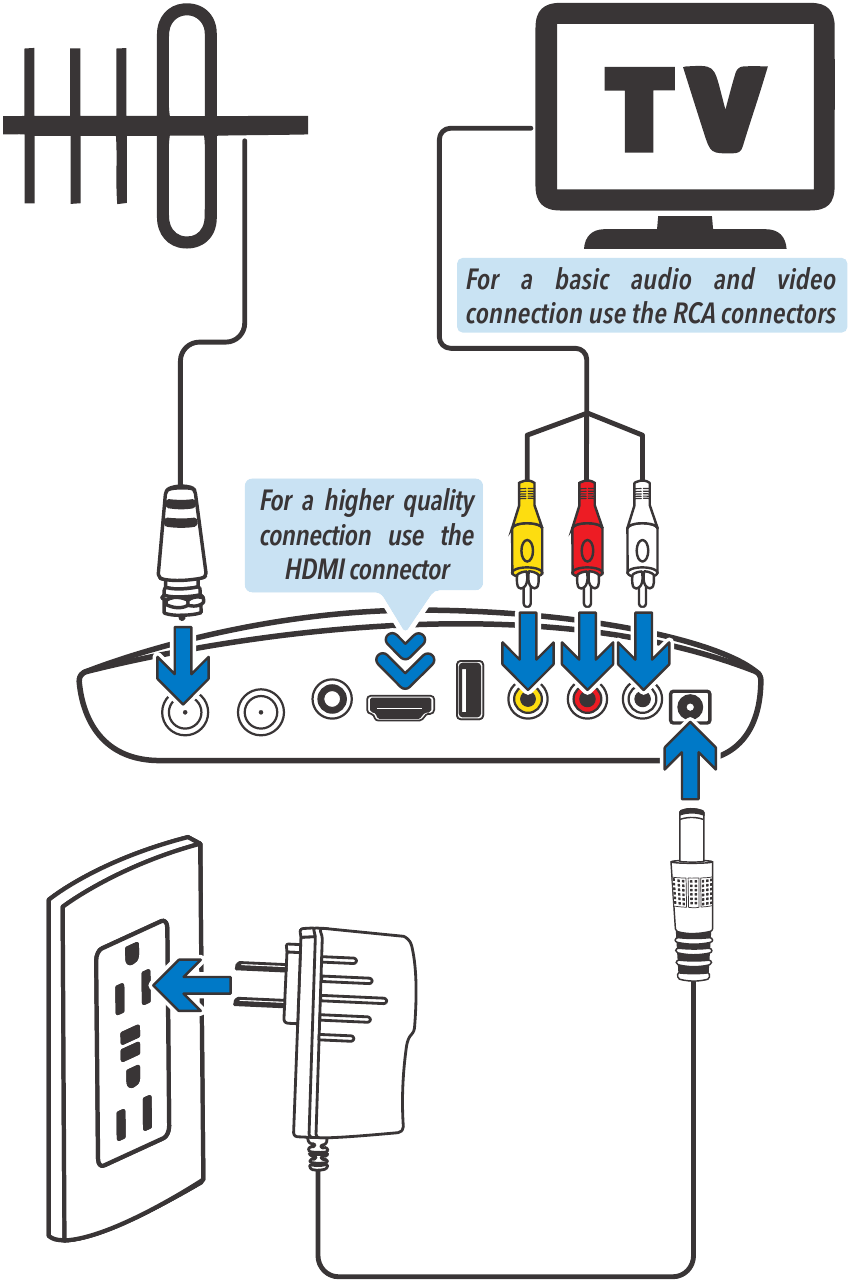 TV

For a basic audio and video connection use the RCA connectors

For a higher quality connection use the HDMI connector