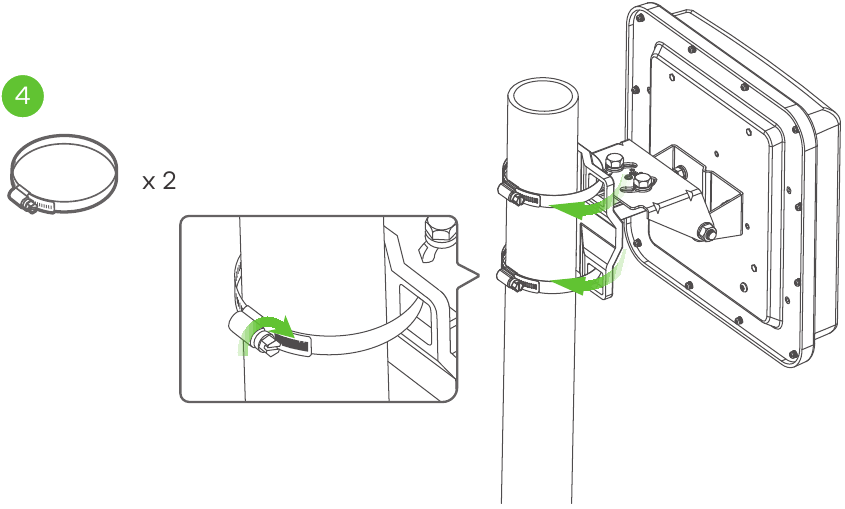 4

x 2