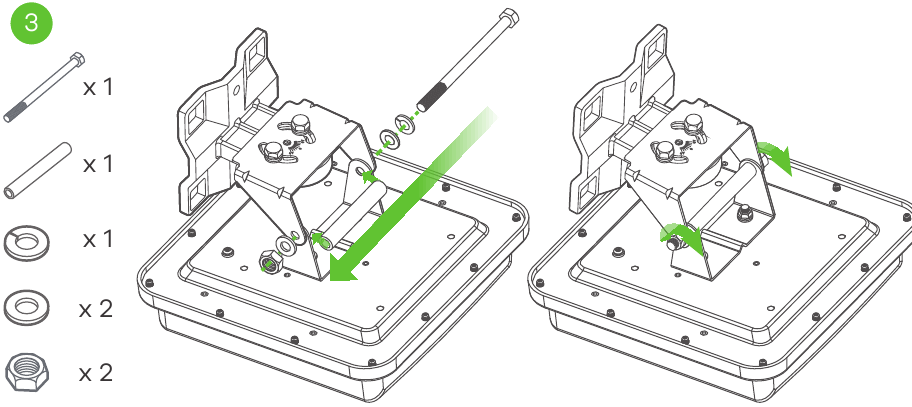 3

x 1

x 1

x 1

x 2

x 2