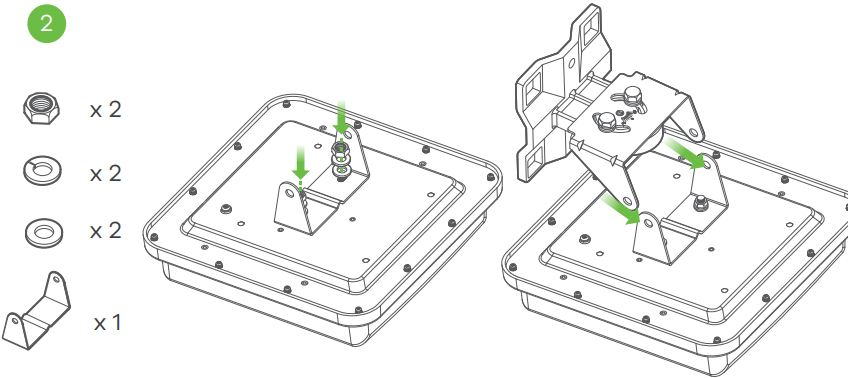 2

x 2

x 2

x 2

x 1