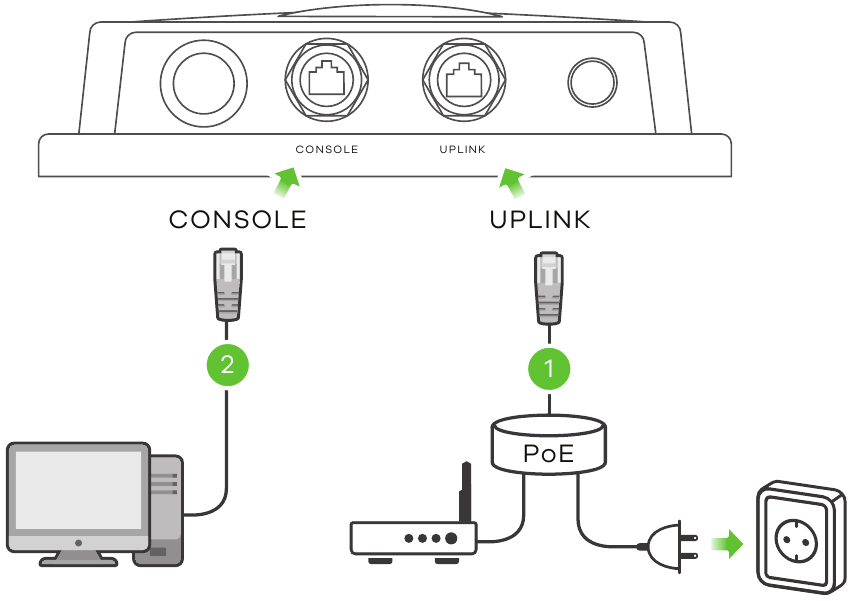 CONSOLE

UPLINK

CONSOLE

UPLINK

2

1

PoE