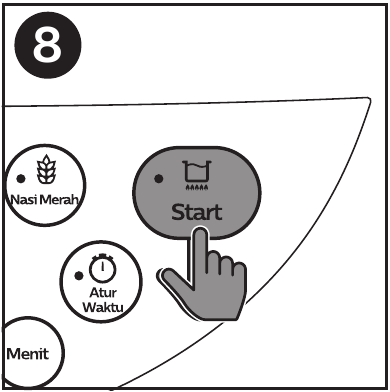 8

Nasi Merah

Start

Atur Waktu

Menit