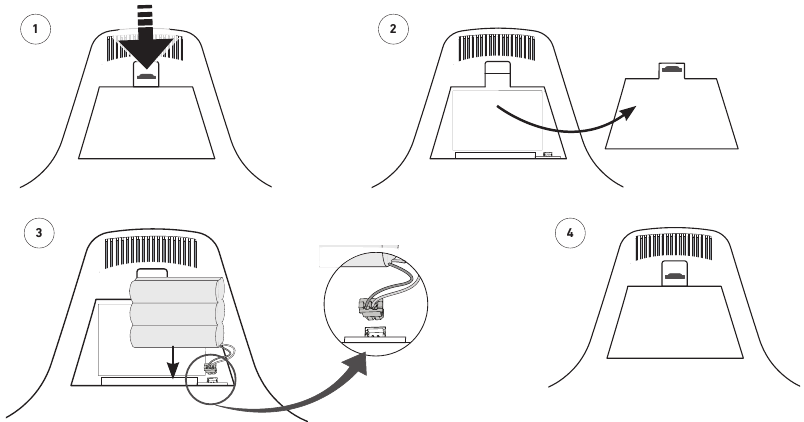 1

2

3

4