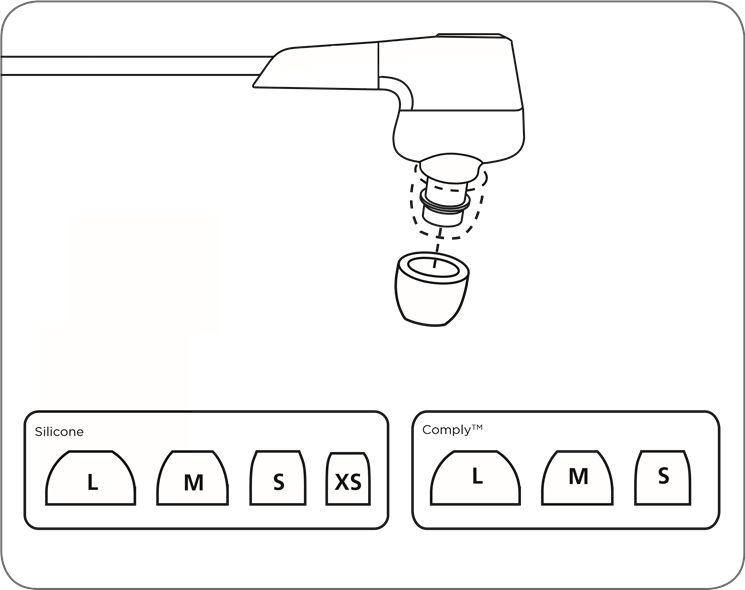 Silicone

L M S XS

Comply™

L M S