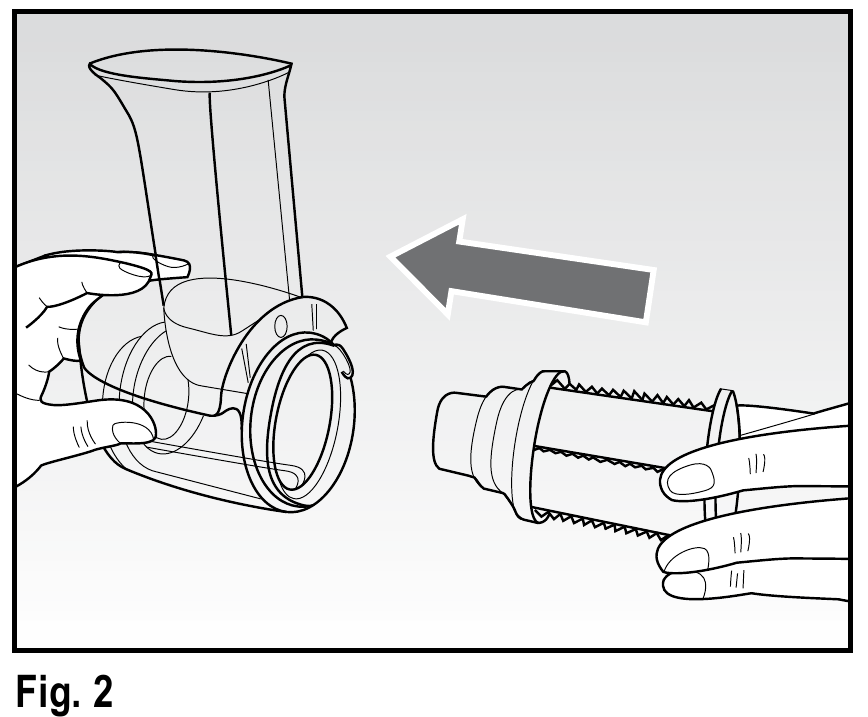 Fig. 2