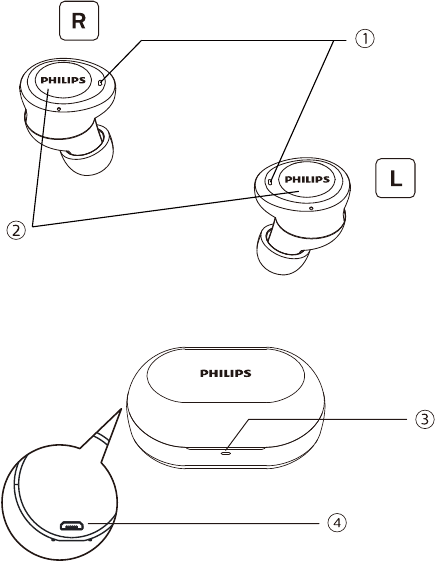 R

1

PHILIPS

PHILIPS

L

2

PHILIPS

3

4