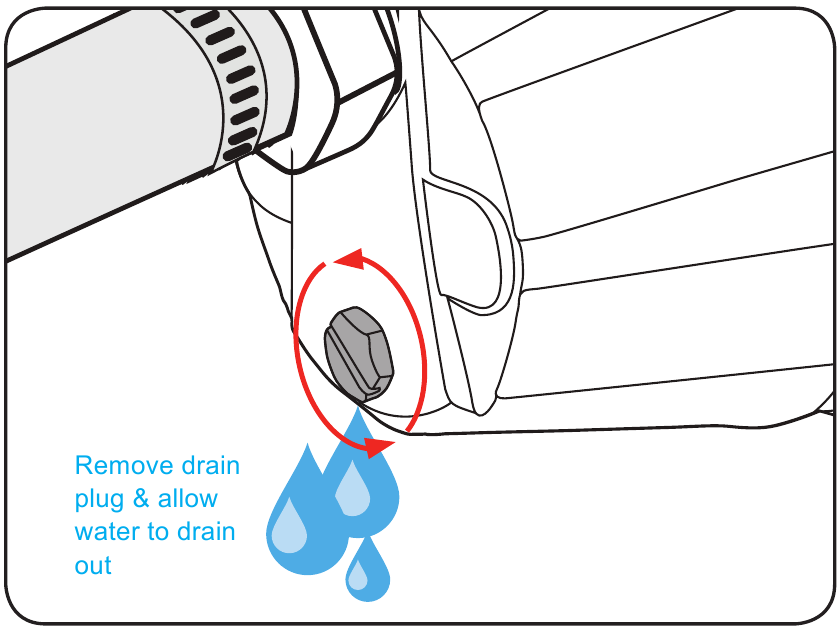 Remove drain plug & allow water to drain out