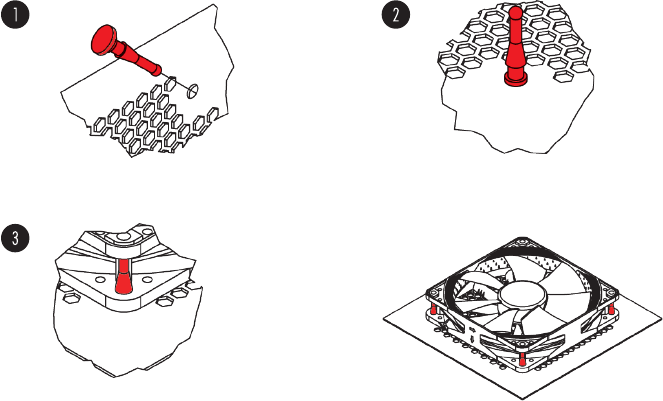 1

2

3