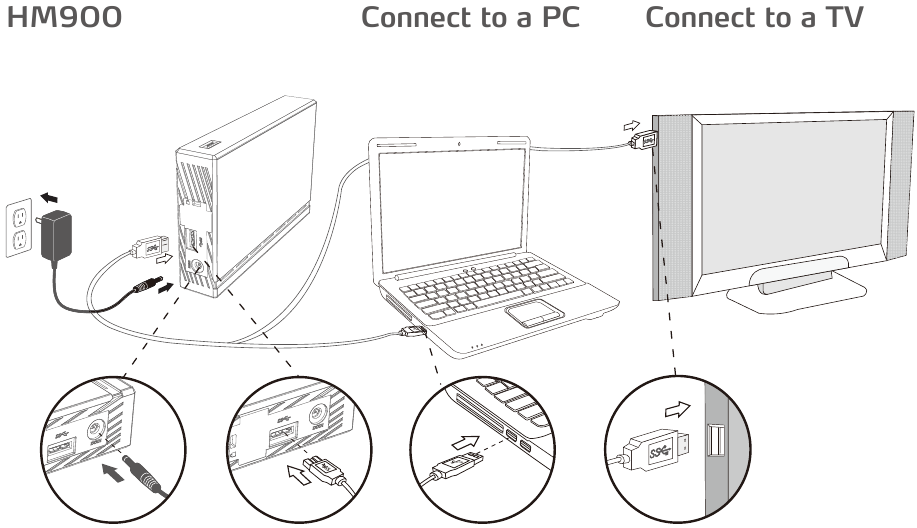 HM900

Connect to a PC

Connect to a TV