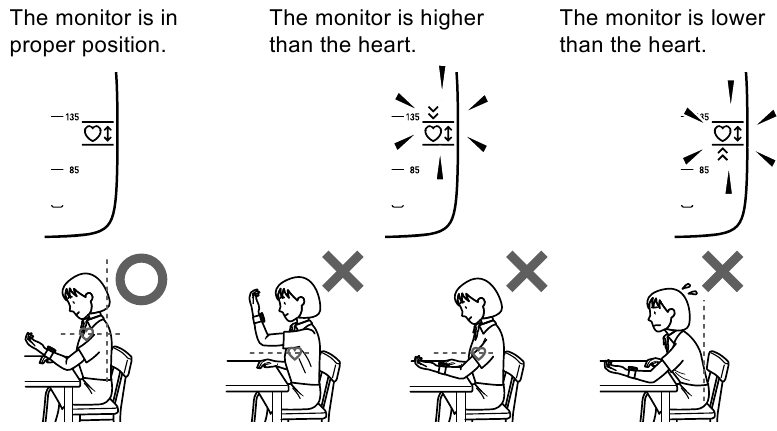 The monitor is in proper position.

135

85

The monitor is higher than the heart.

135

85

The monitor is lower than the heart.

35

85