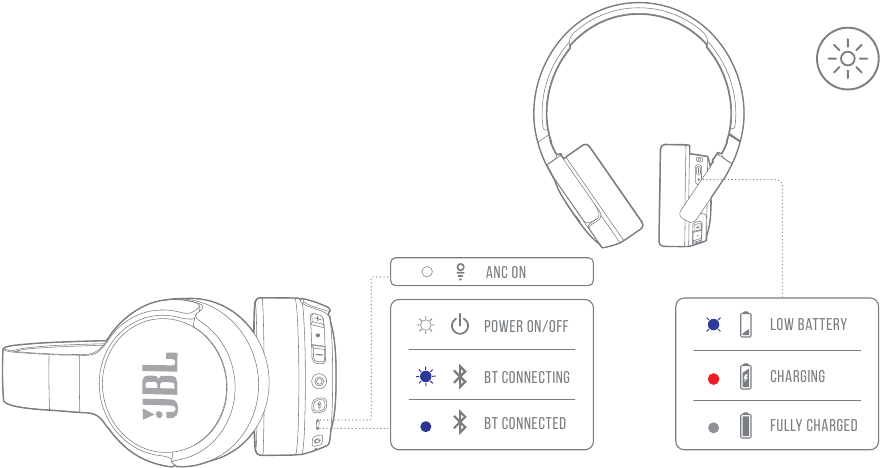 JBL

ANC ON

POWER ON/OFF

BT CONNECTING

BT CONNECTED

LOW BATTERY

CHARGING

FULLY CHARGED