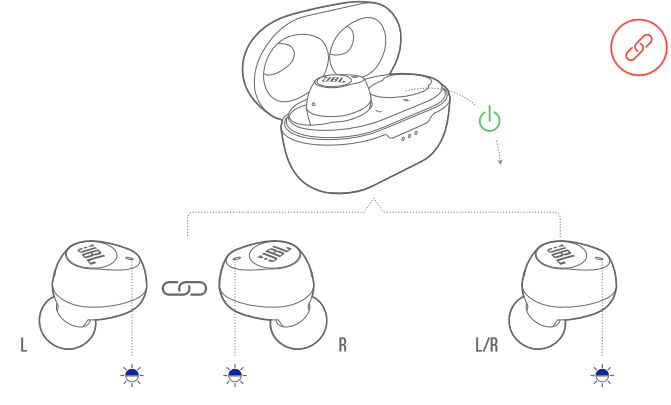 JBL

JBL

L

JBL

R

JBL

L/R