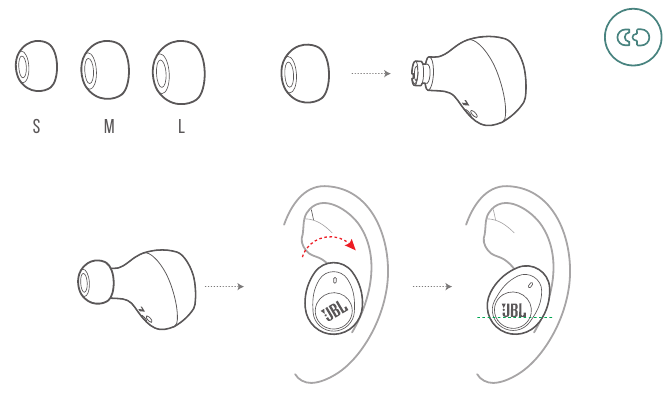 S M L

JBL

JBL