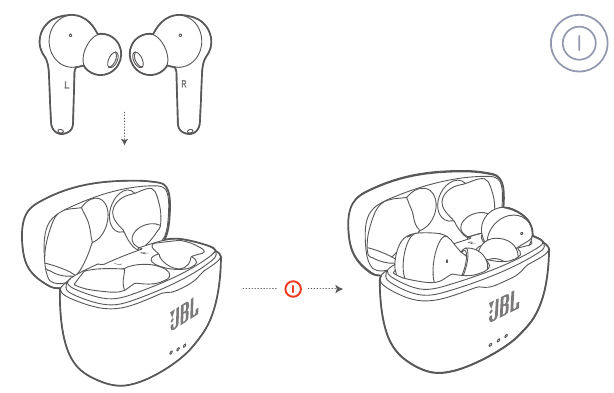 L
R
JBL
JBL