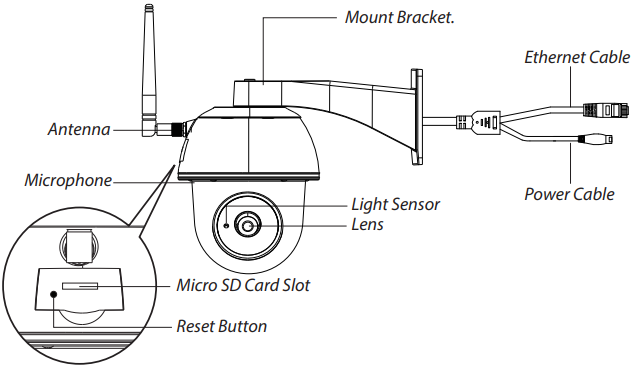 Mount Bracket.
Ethernet Cable
Antenna
Microphone
Power Cable
Light Sensor
Lens
Micro SD Card Slot
Reset Button