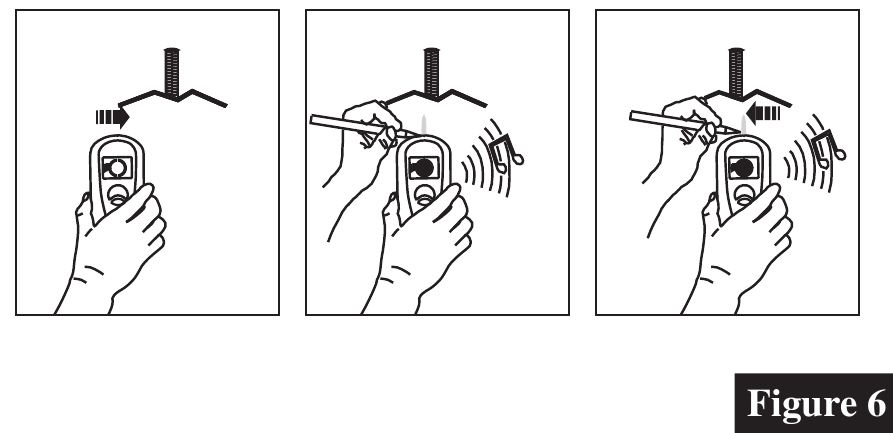 Figure 6