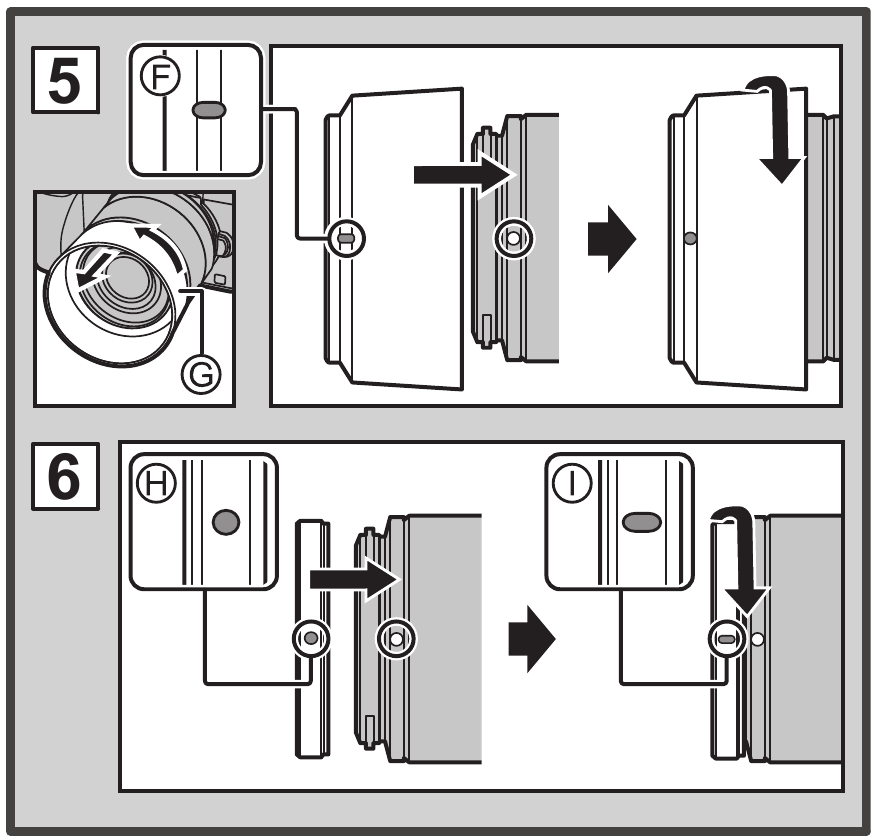 5
F
G
6
H
I