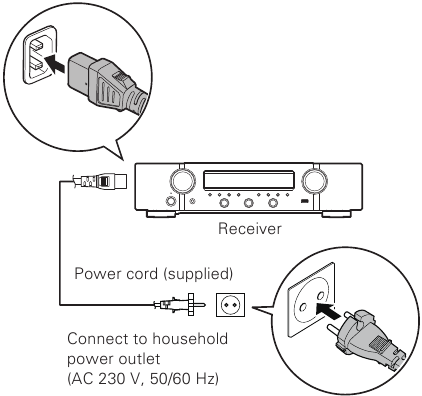 Receiver

Power cord (supplied)

Connect to household power outlet (AC 230 V, 50/60 Hz)