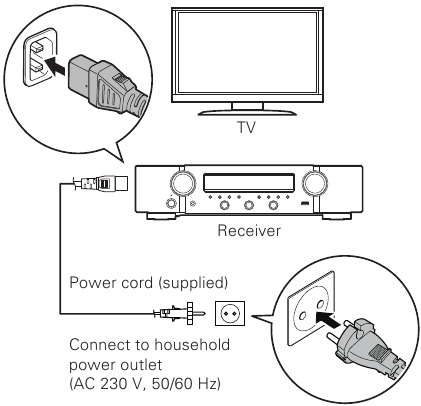 TV

Receiver

Power cord (supplied)

Connect to household power outlet (AC 230 V, 50/60 Hz)