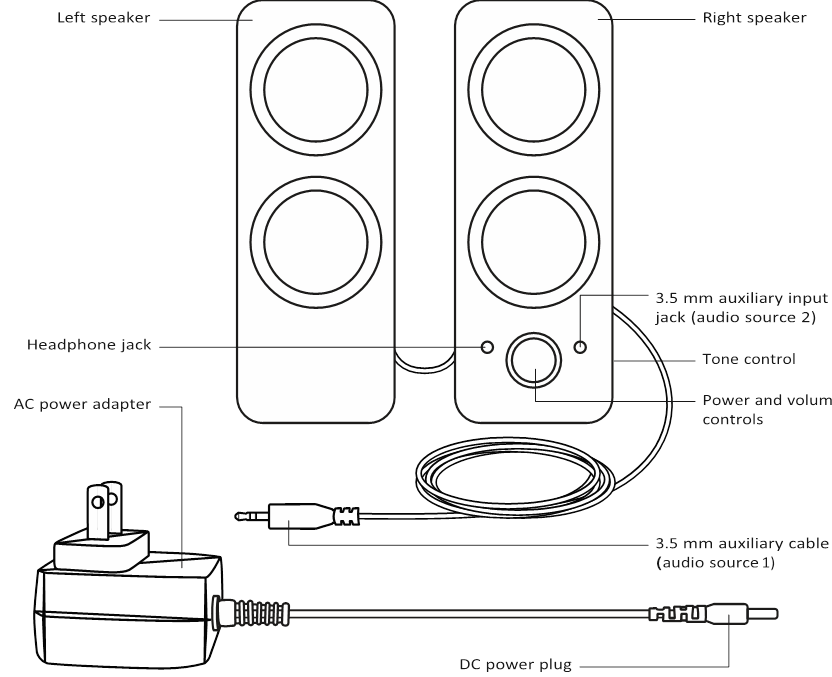 Left speaker

Right speaker

3.5 mm auxiliary input jack (audio source 2)

Headphone jack

Tone control

AC power adapter

Power and volum controls

3.5 mm auxiliary cable (audio source 1)

DC power plug