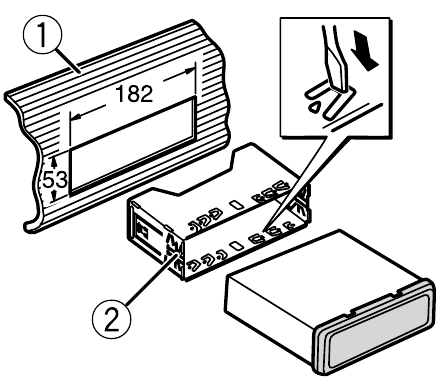 1

182

53

2