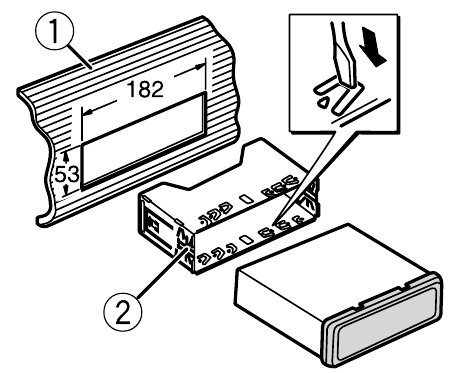 1
182
53
2