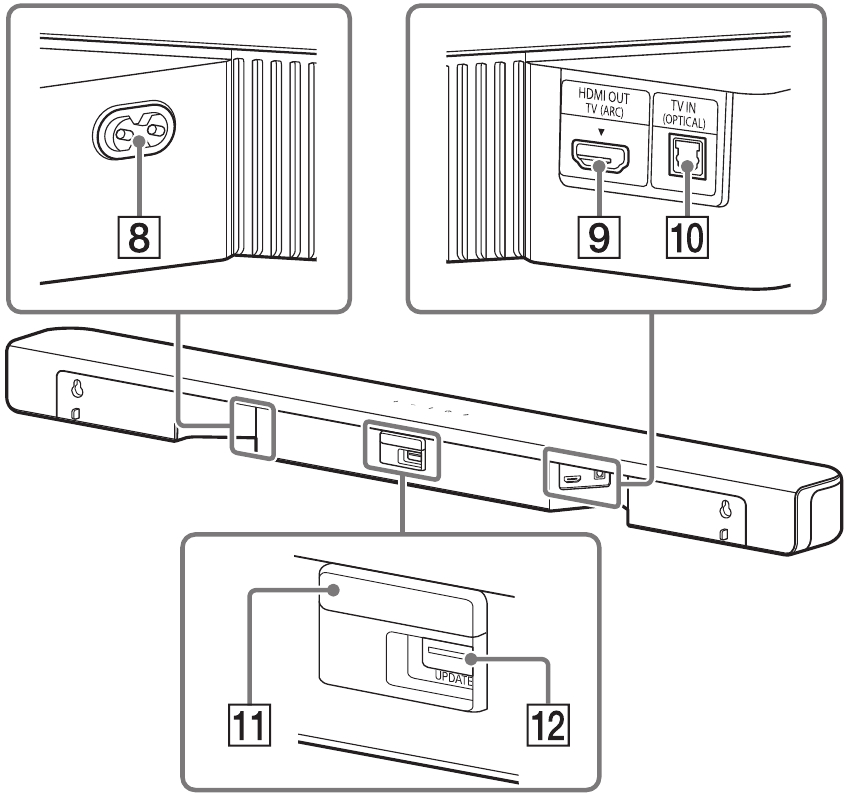 8

HDMI OUT
TV (ARC)

TV IN
(OPTICAL)

9

10

UPDATE

11

12