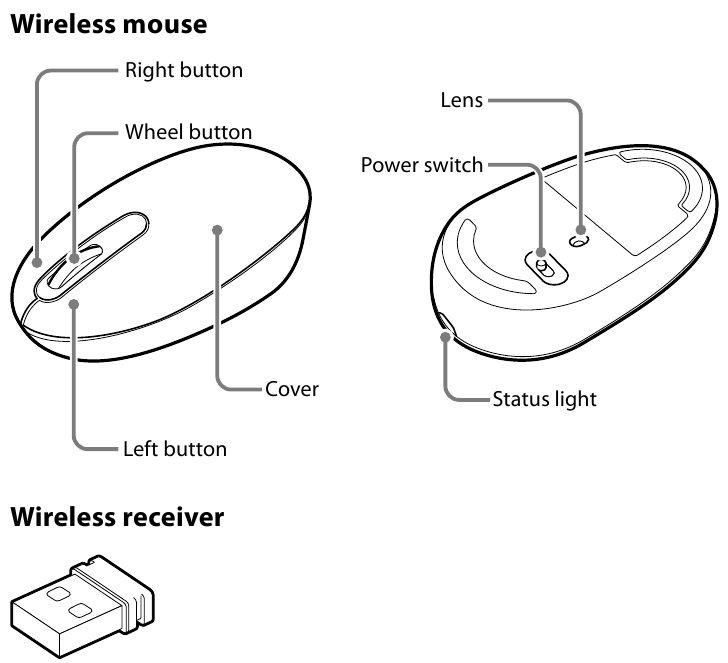 Wireless mouse

Right button

Wheel button

Cover

Left button

Lens

Power switch

Status light

Wireless receiver