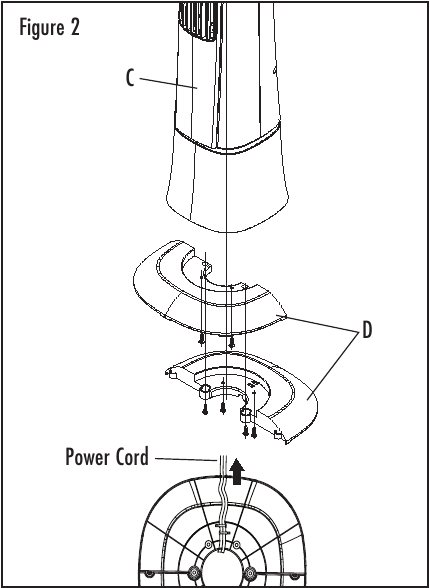 Figure 2

C

D

Power Cord