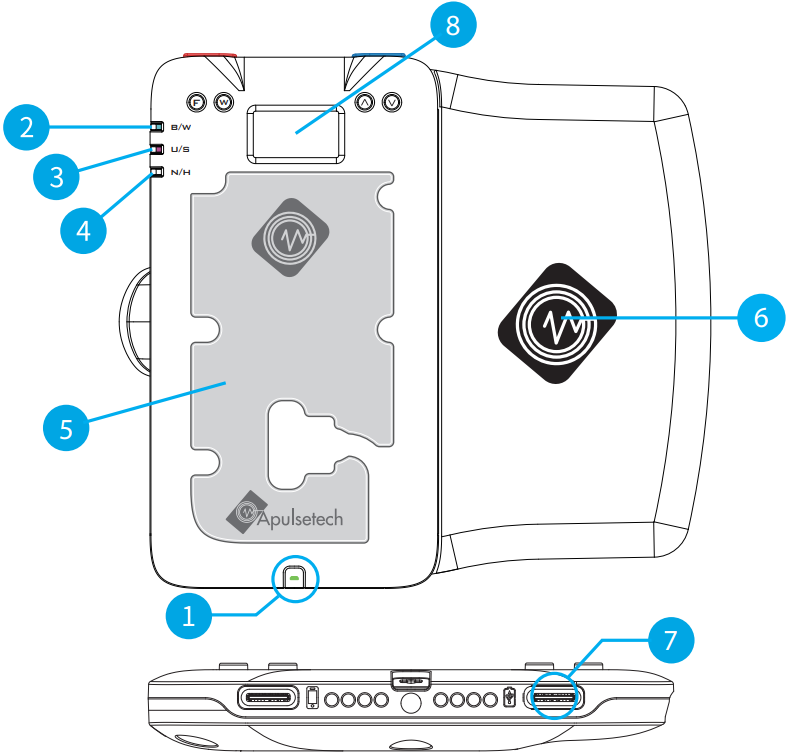 8

F W

2 B/W

3 U/S

4 N/H

6

5

Apulsetech

1

7