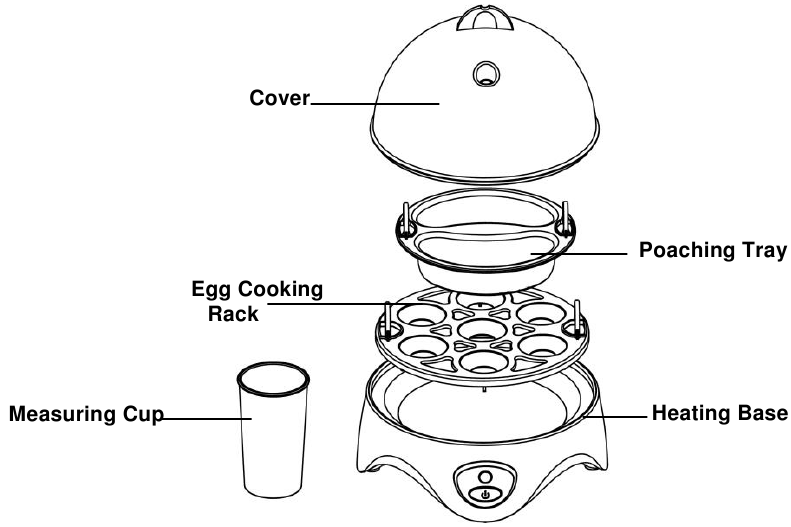 Cover
Poaching Tray
Egg Cooking Rack
Measuring Cup
Heating Base