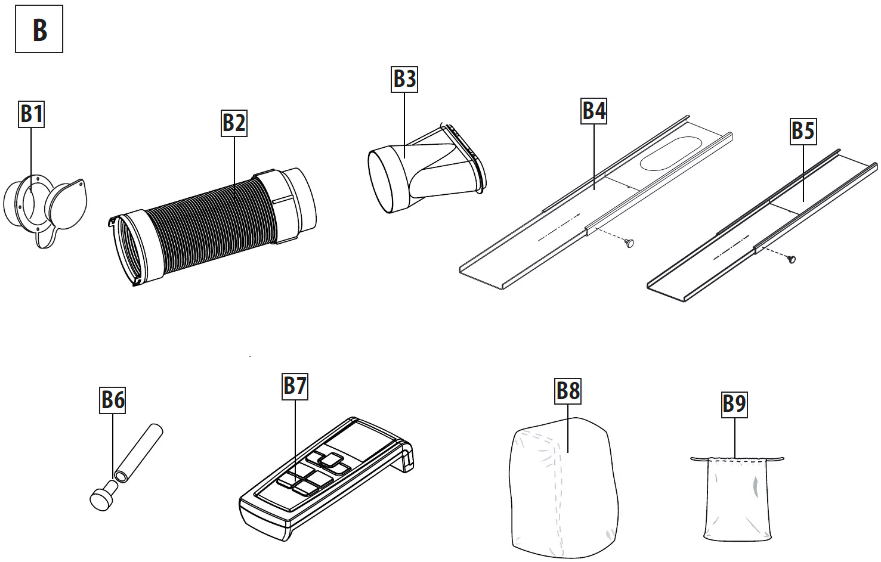 B

B1

B2

B3

B4

B5

B6

B7

B8

B9