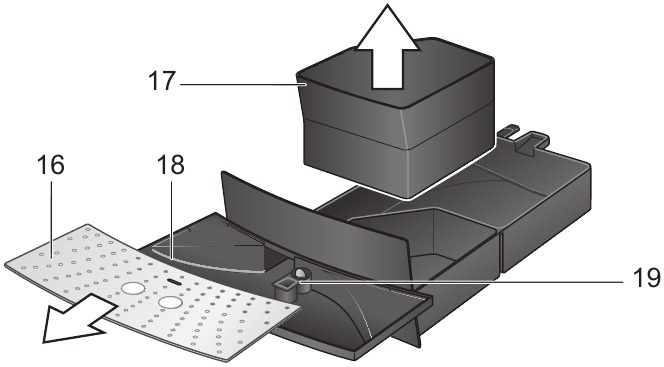 17
16
18
19