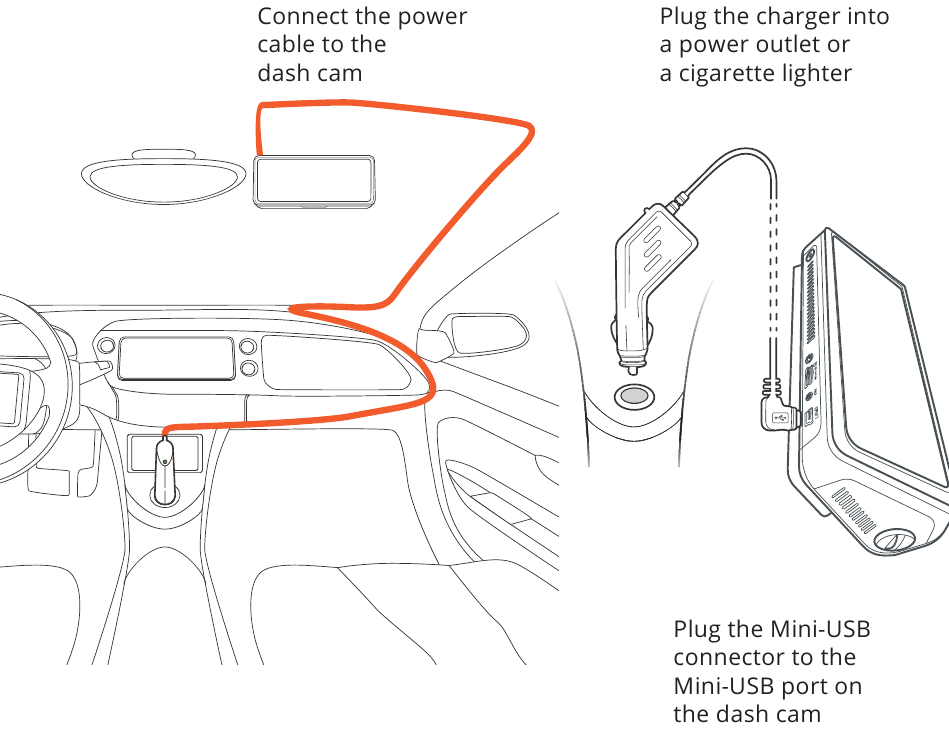 Connect the power cable to the dash cam

Plug the charger into a power outlet or a cigarette lighter

Plug the Mini-USB connector to the Mini-USB port on the dash cam