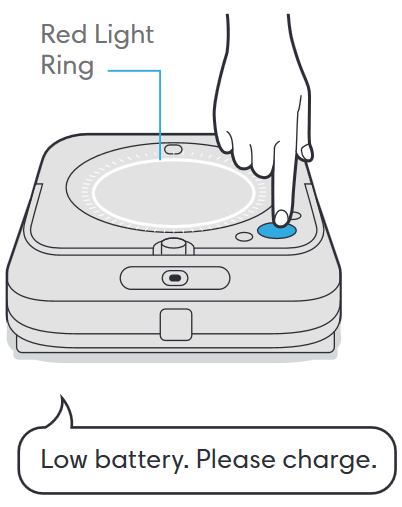 Red Light Ring

Low battery. Please charge.