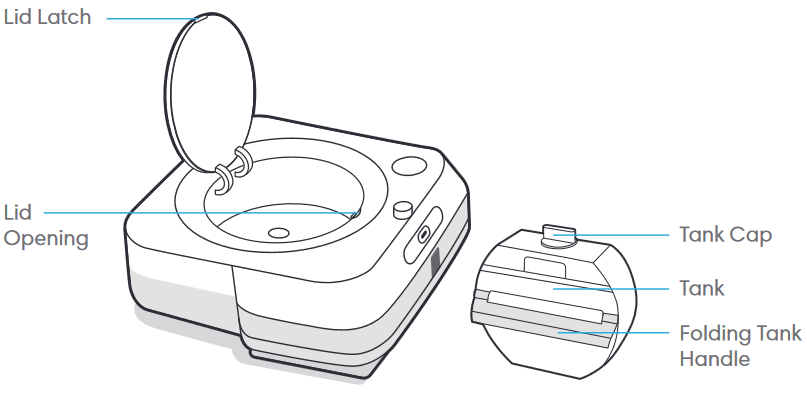 Lid Latch

Lid Opening

Tank Cap

Tank

Folding Tank Handle