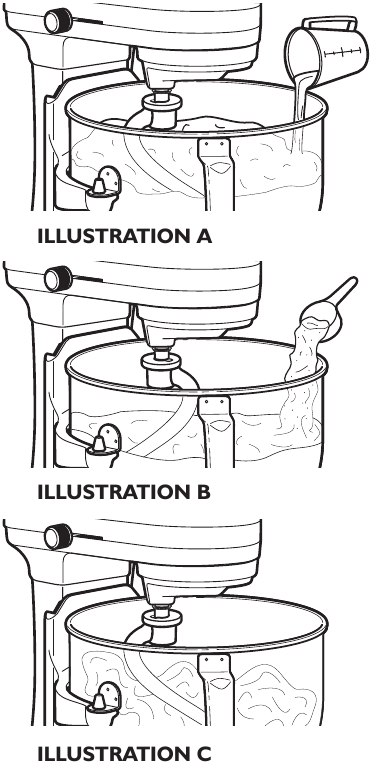 ILLUSTRATION A

ILLUSTRATION B

ILLUSTRATION C