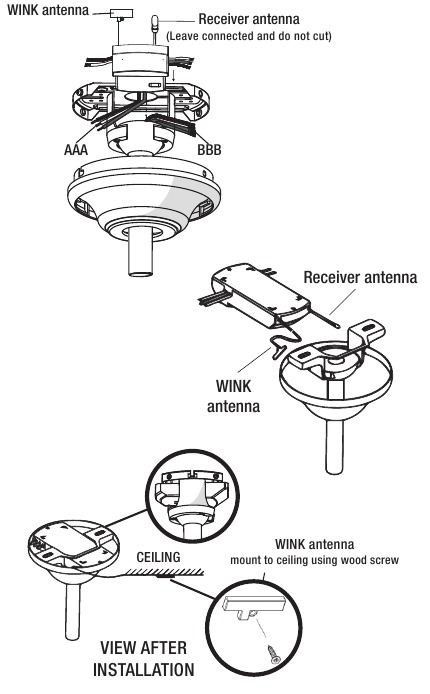 WINK antenna

Receiver antenna
(Leave connected and do not cut)

AAA

BBB

Receiver antenna

WINK antenna

CEILING

WINK antenna
mount to ceiling using wood screw

VIEW AFTER INSTALLATION