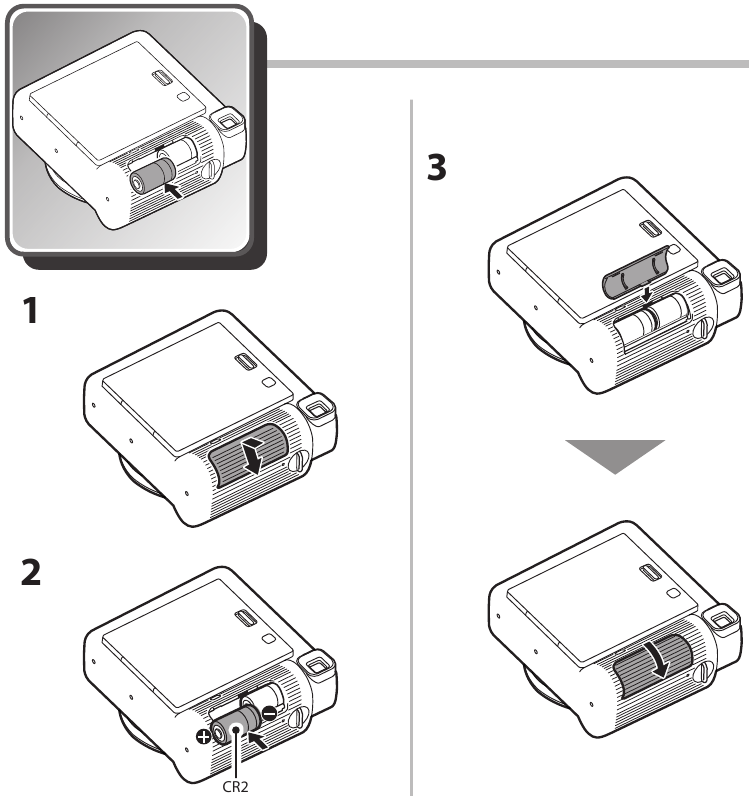 1

2

+ −

CR2

3