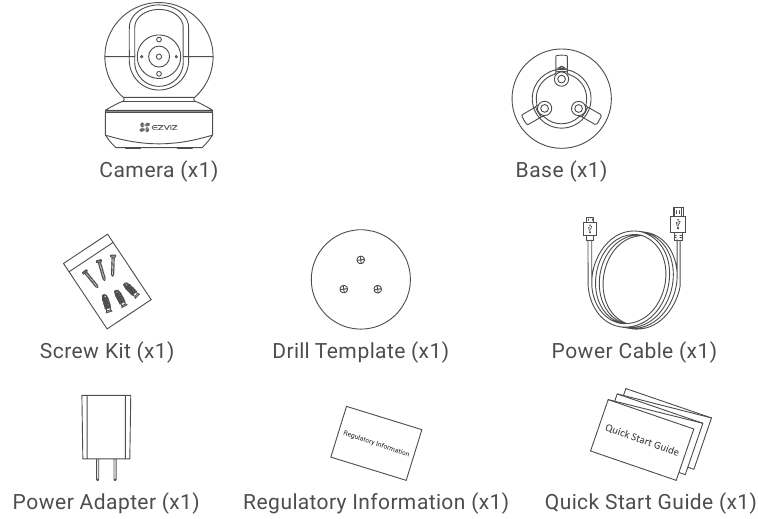 EZVIZ

Camera (x1)

Base (x1)

Screw Kit (x1)

Drill Template (x1)

Power Cable (x1)

Power Adapter (x1)

Regulatory Information

Regulatory Information (x1)

Quick Start Guide

Quick Start Guide (x1)