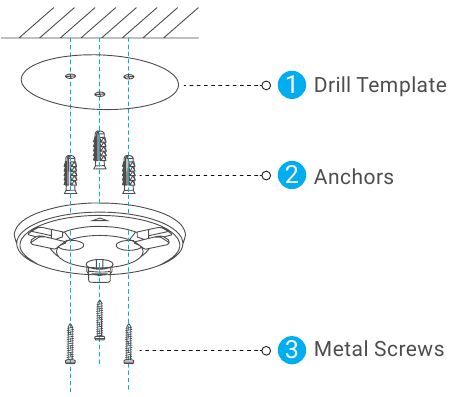 1 Drill Template

2 Anchors

3 Metal Screws