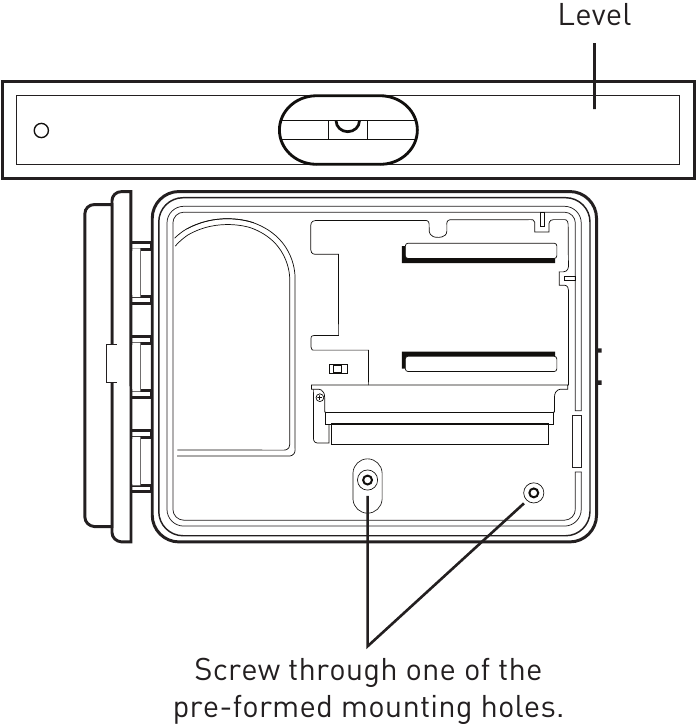 Level

Screw through one of the pre-formed mounting holes.