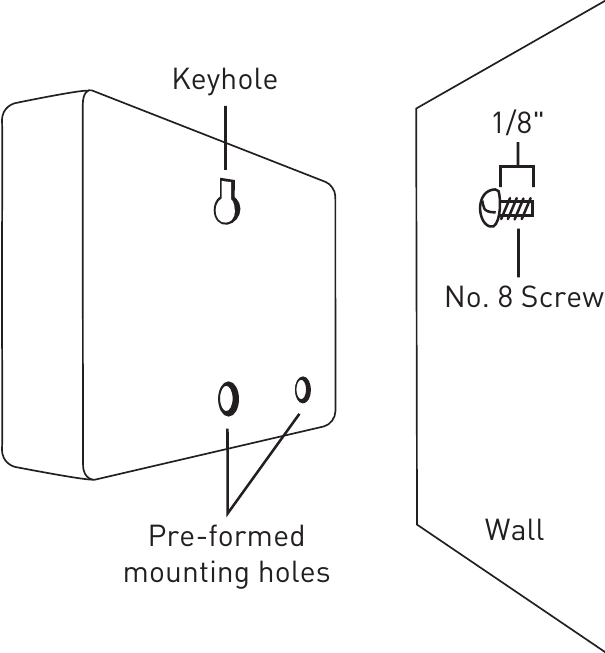 Keyhole

Pre-formed mounting holes

1/8"

No. 8 Screw

Wall