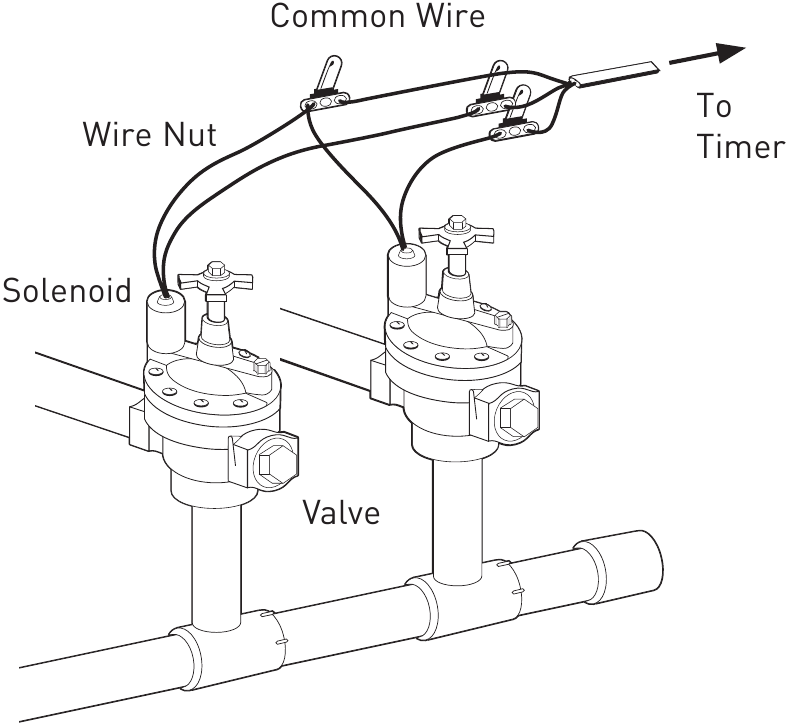 Common Wire

To Timer

Wire Nut

Solenoid

Valve