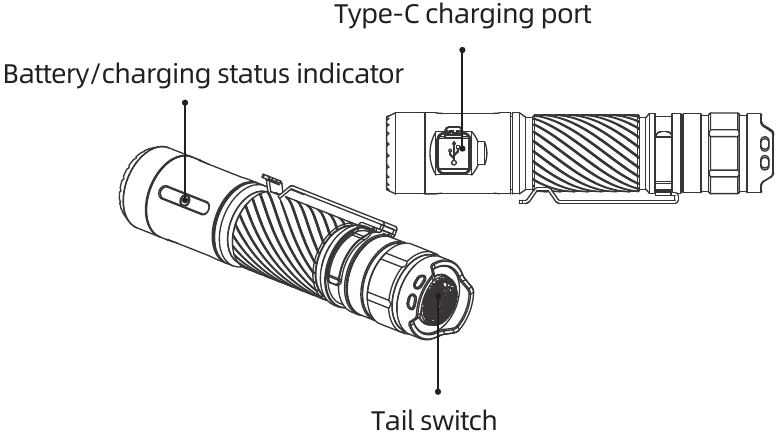 Type-C charging port

Battery/charging status indicator

Tail switch