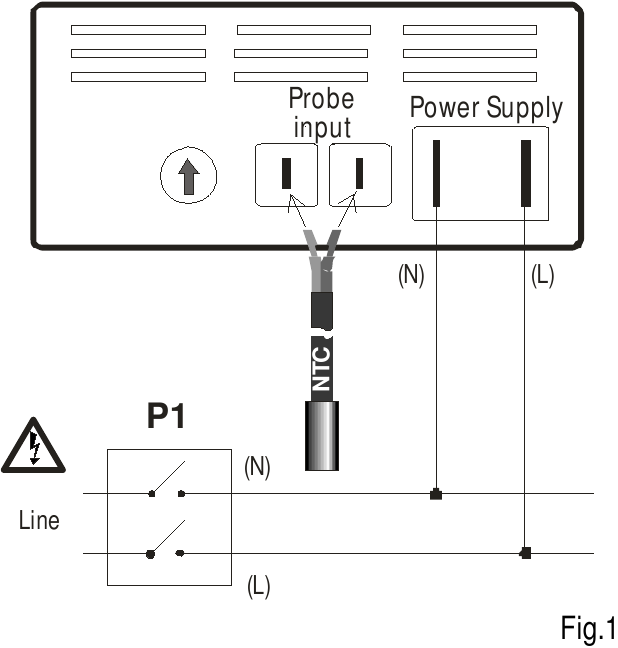 Probe input

Power Supply

(N)

(L)

NTC

P1

(N)

Line

(L)

Fig.1