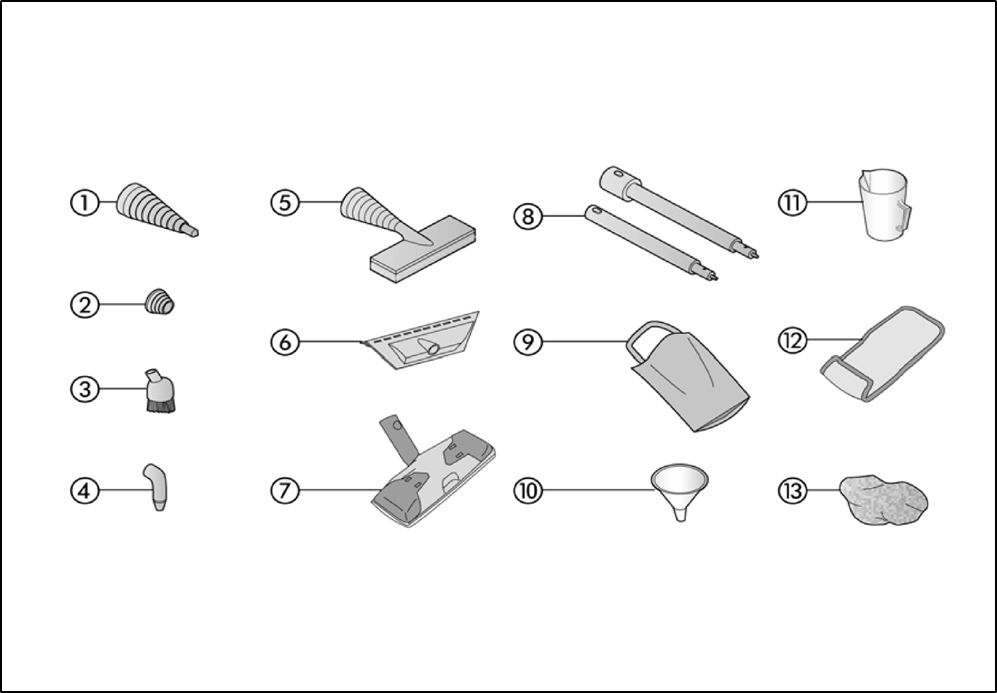 1
2
3
4
5
6
7
8
9
10
11
12
13