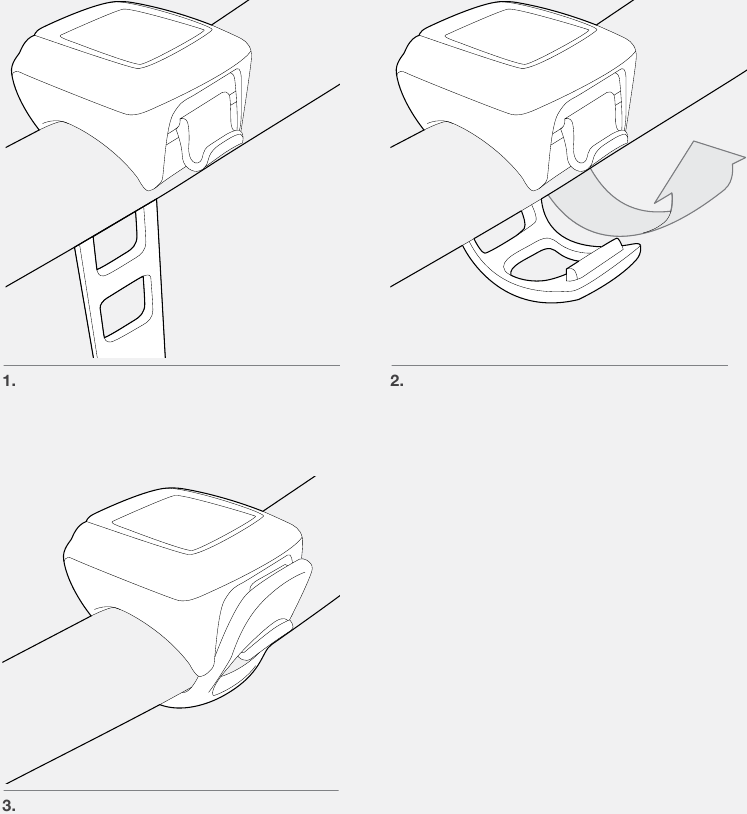 1.

2.

3.