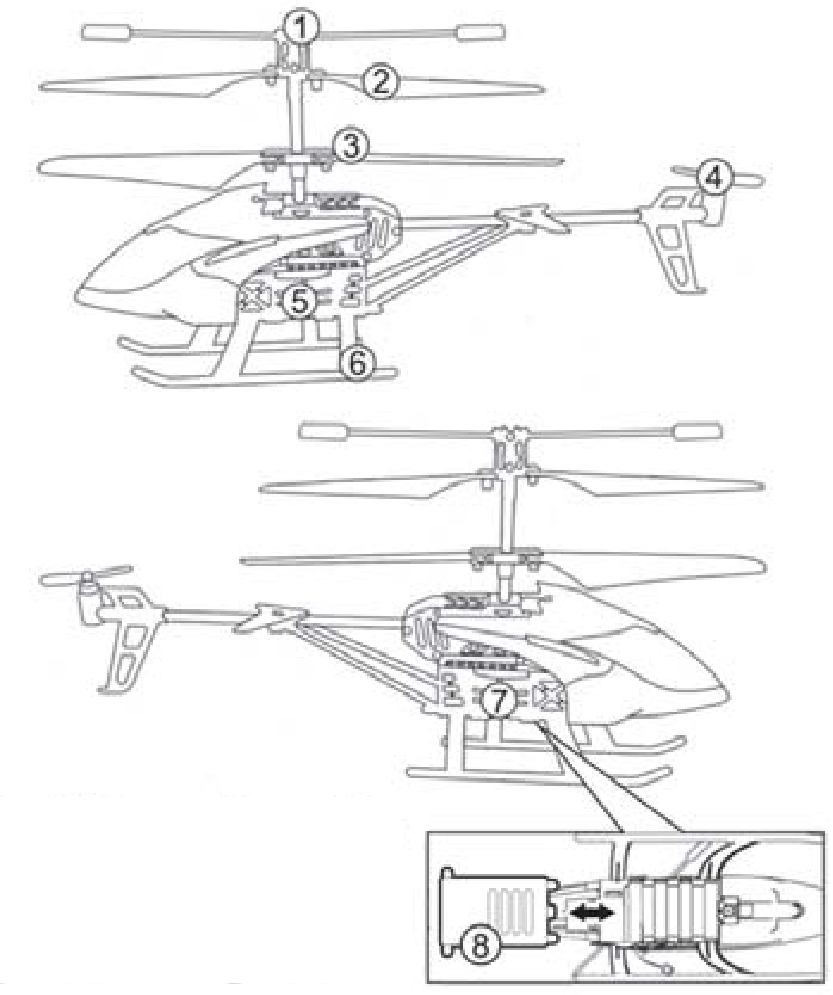 1
2
3
4
5
6
7
8